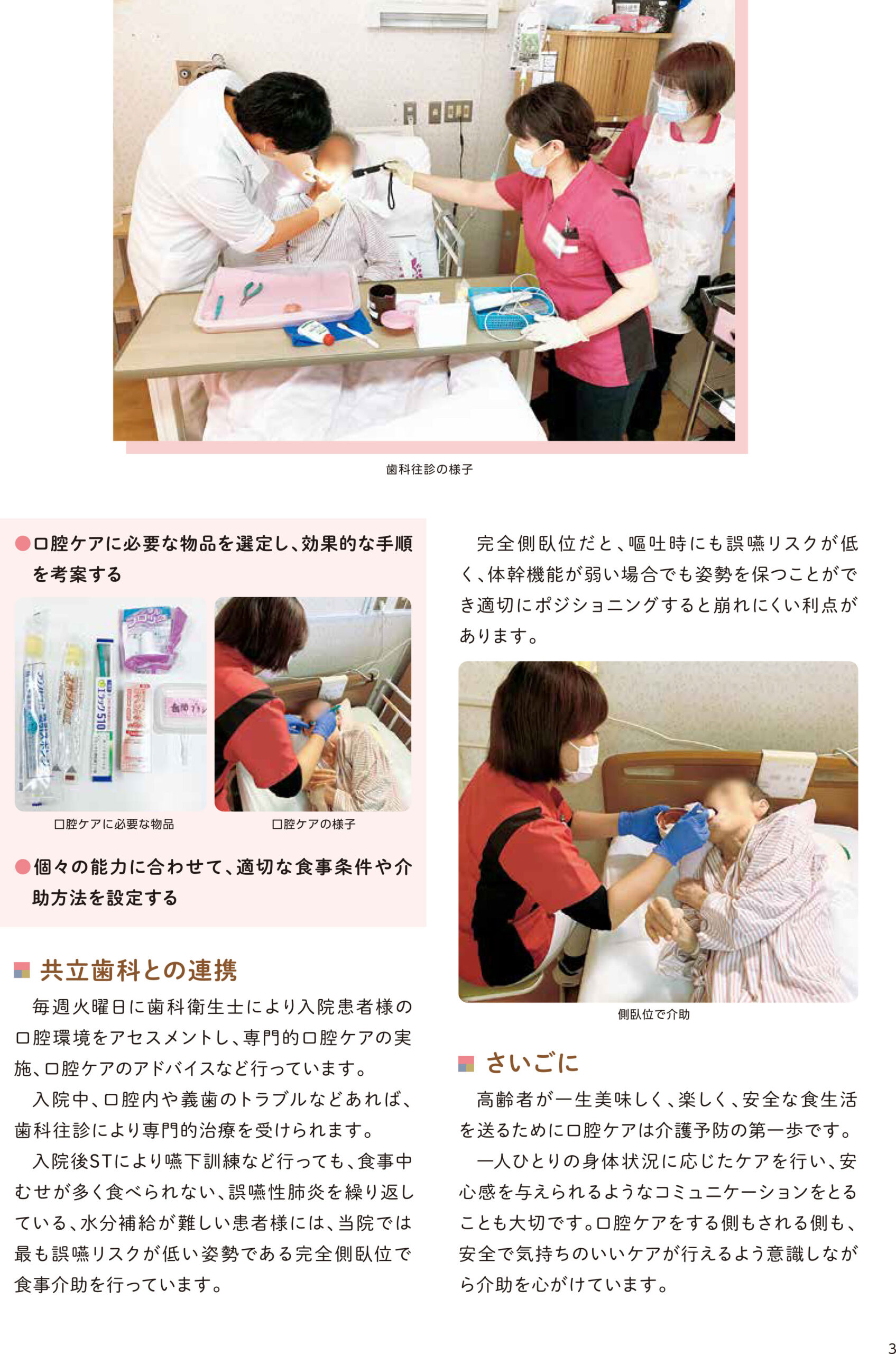 歯科往診の様子

●口腔ケアに必要な物品を選定し、効果的な手順を考案する

口腔ケアに必要な物品

口腔ケアの様子

●個々の能力に合わせて、適切な食事条件や介助方法を設定する

共立歯科との連携

毎週火曜日に歯科衛生士により入院患者様の口腔環境をアセスメントし、専門的口腔ケアの実施、口腔ケアのアドバイスなど行っています。

入院中、口腔内や義歯のトラブルなどあれば、歯科往診により専門的治療を受けられます。

入院後STにより嚥下訓練など行っても、食事中むせが多く食べられない、誤嚥性肺炎を繰り返している、水分補給が難しい患者様には、当院では最も誤嚥リスクが低い姿勢である完全側臥位で食事介助を行っています。

完全側臥位だと、嘔吐時にも誤嚥リスクが低く、体幹機能が弱い場合でも姿勢を保つことができ適切にポジショニングすると崩れにくい利点があります。

側臥位で介助

さいごに

高齢者が一生美味しく、楽しく、安全な食生活を送るために口腔ケアは介護予防の第一歩です。

一人ひとりの身体状況に応じたケアを行い、安心感を与えられるようなコミュニケーションをとることも大切です。口腔ケアをする側もされる側も、安全で気持ちのいいケアが行えるよう意識しながら介助を心がけています。

3